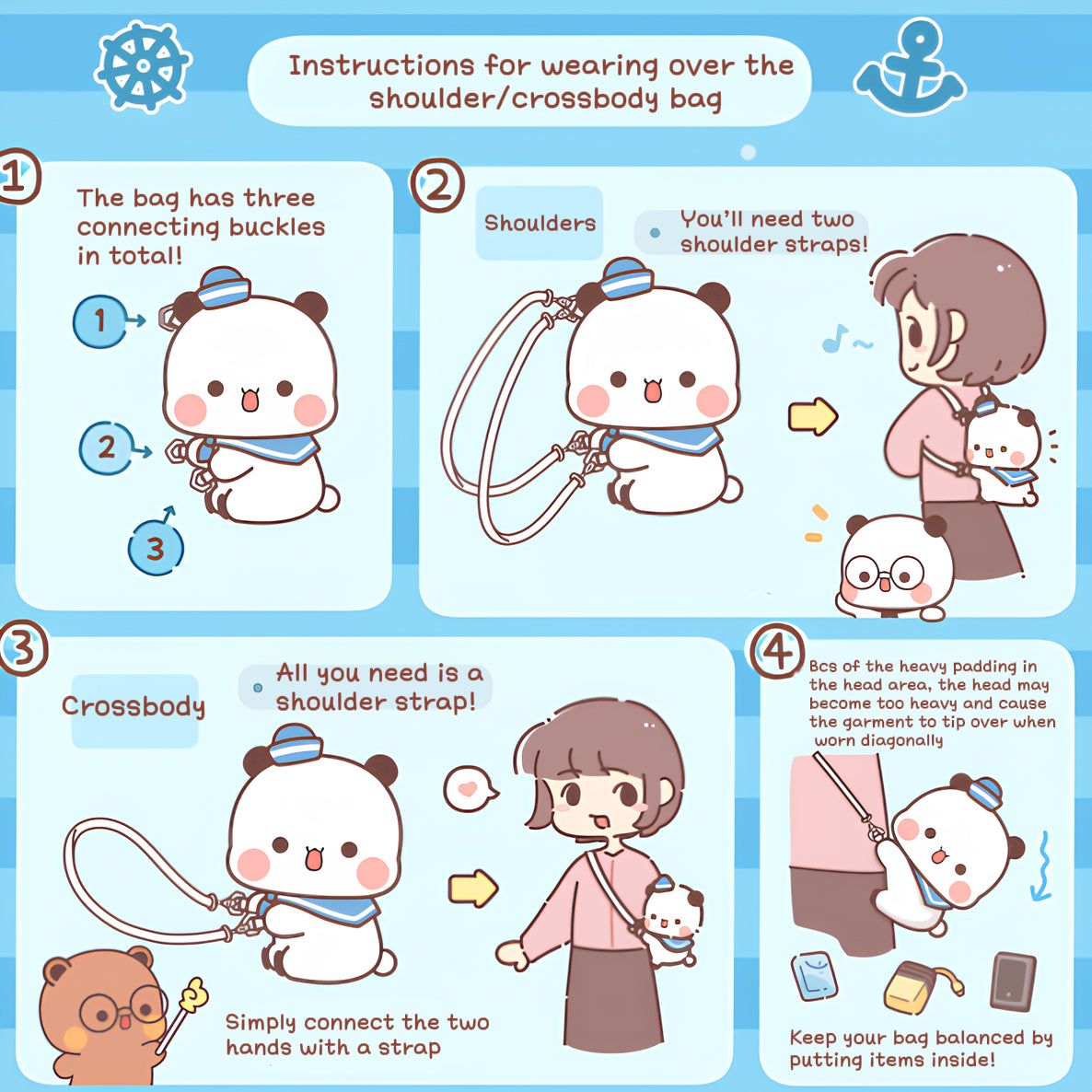 Instructions for wearing over the shoulder/crossbody bag

1

The bag has three connecting buckles in total!

1
2
3

2

Shoulders

You'll need two shoulder straps!

3

Crossbody

All you need is a shoulder strap!

Simply connect the two hands with a strap

4

Bcs of the heavy padding in the head area, the head may become too heavy and cause the garment to tip over when worn diagonally

Keep your bag balanced by putting items inside!